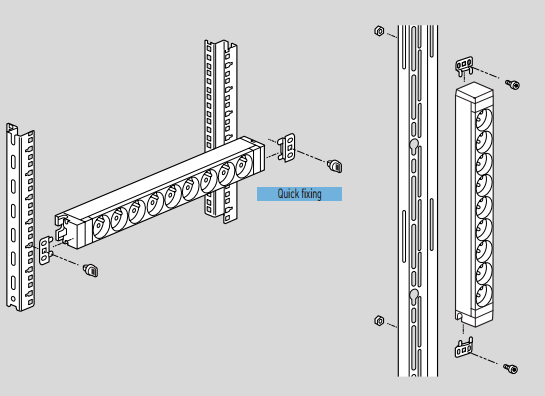 Quick fixing